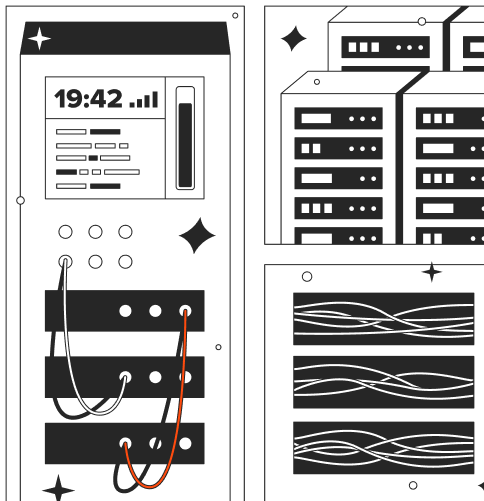 19:42