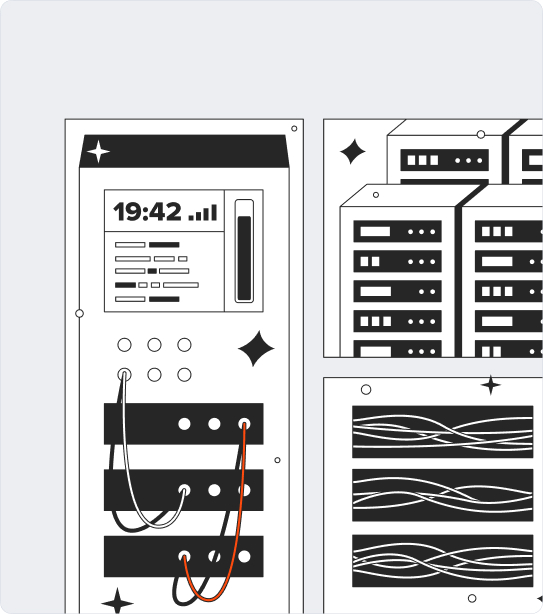 19:42